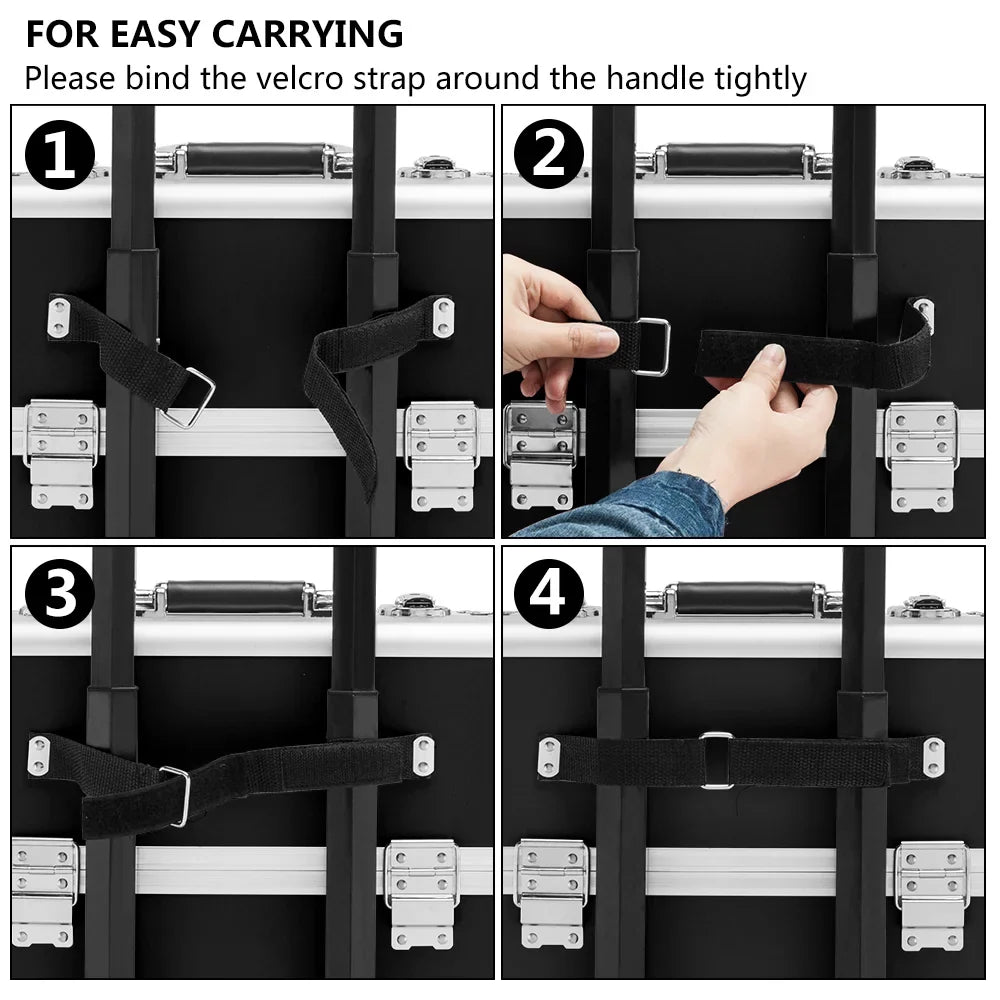 FOR EASY CARRYING
Please bind the velcro strap around the handle tightly

1

2

3

4